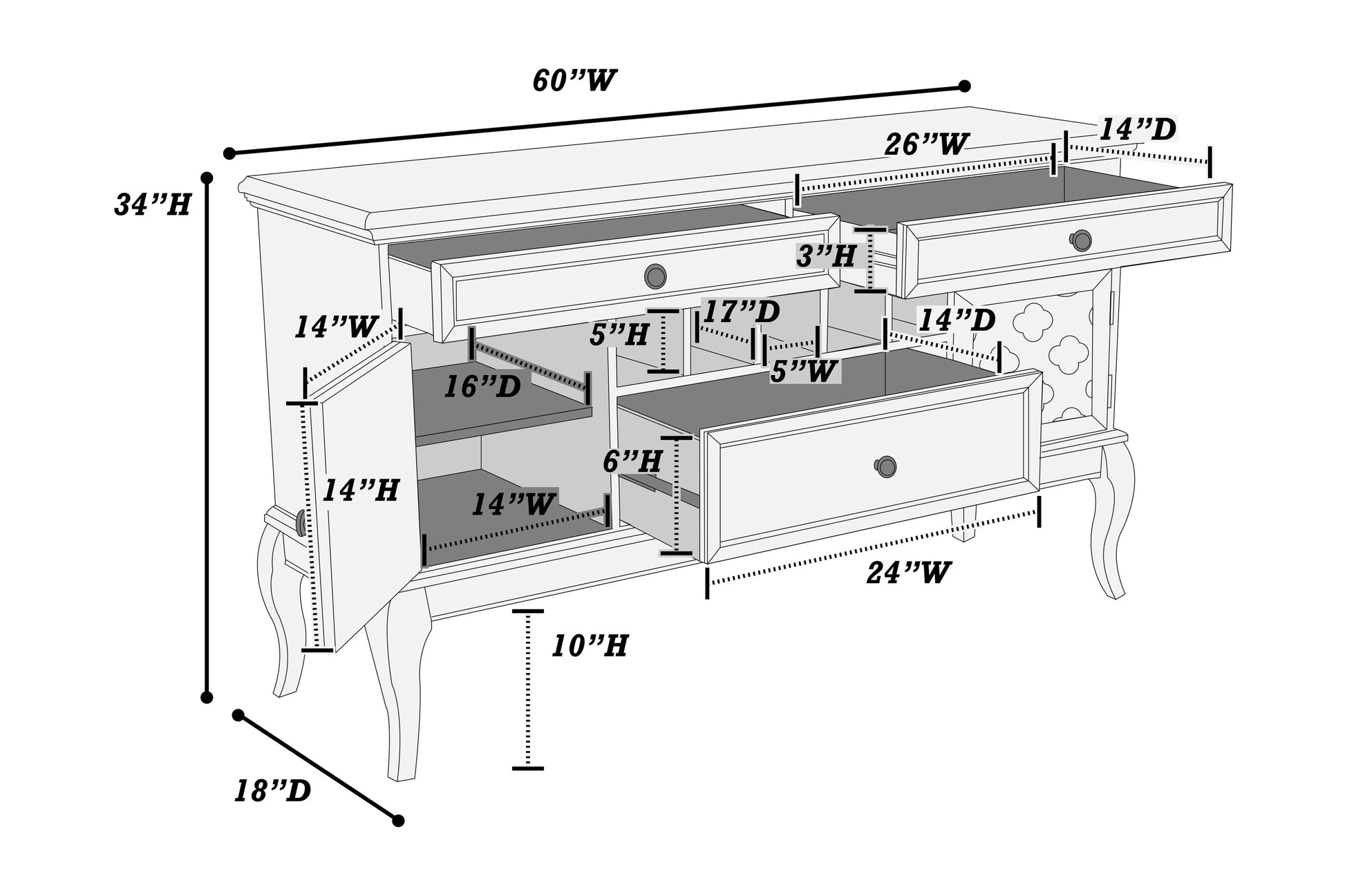 60”W

14”D

26”W

34”H

3”H

14”W

5”H

17”D

14”D

5”W

16”D

6”H

14”H

14”W

24”W

10”H

18”D