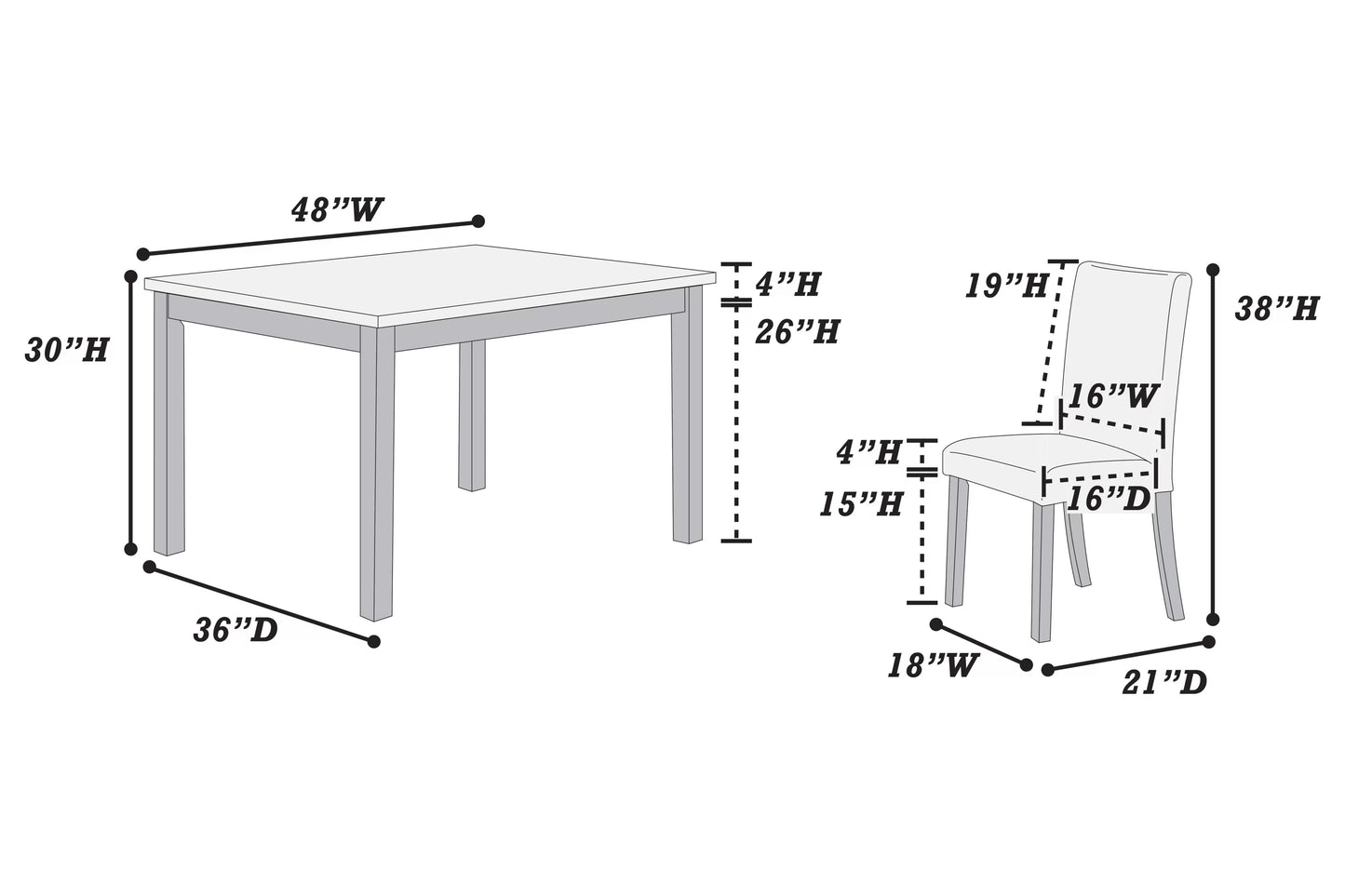 48”W

30”H

4”H

26”H

36”D

19”H

38”H

16”W

4”H

15”H

16”D

18”W

21”D