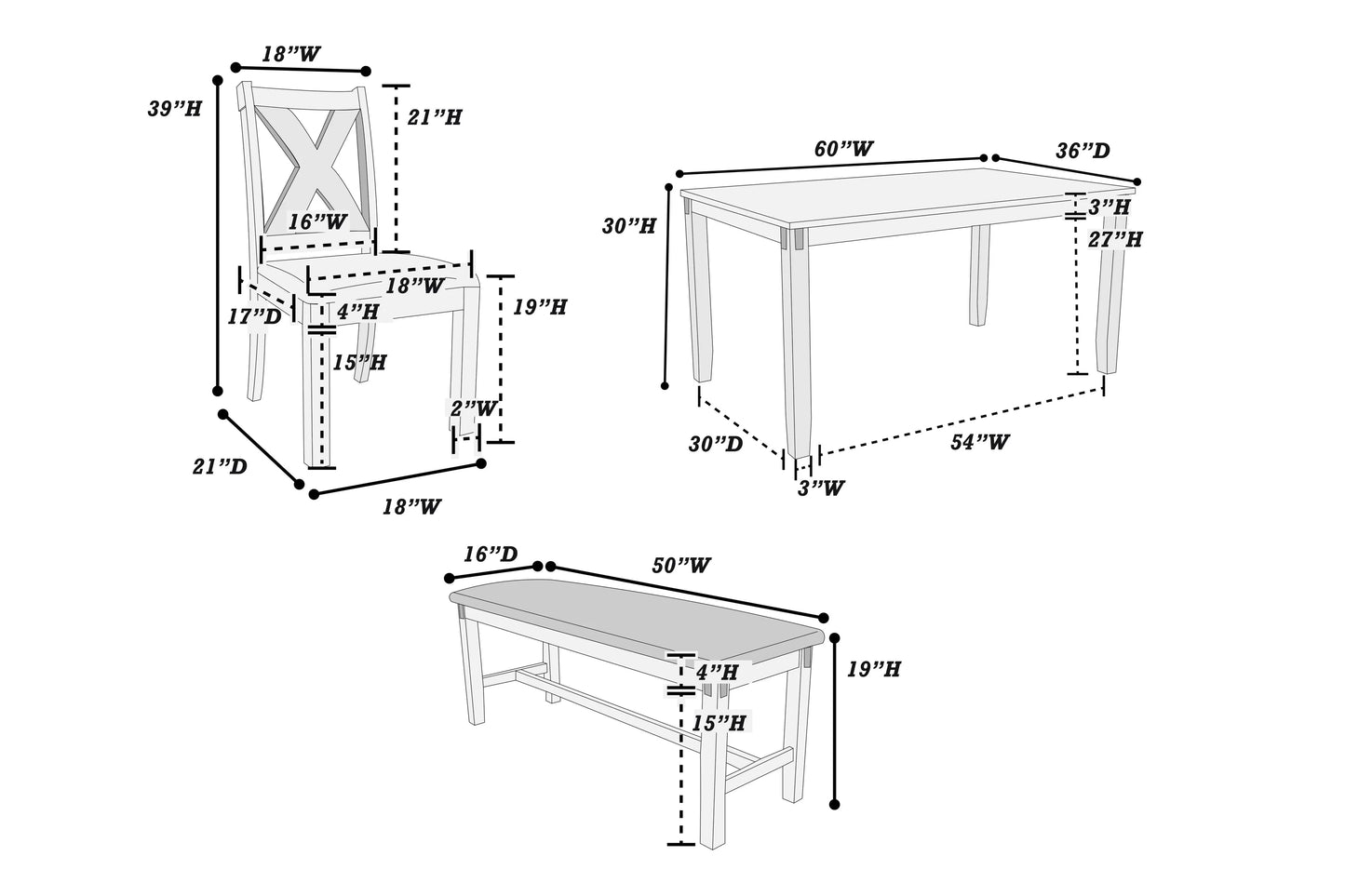 18"W

39"H

21"H

16"W

18"W

17"D

4"H

19"H

15"H

2"W

21"D

18"W

60"W

36"D

30"H

3"H

27"H

30"D

54"W

3"W

16"D

50"W

4"H

19"H

15"H