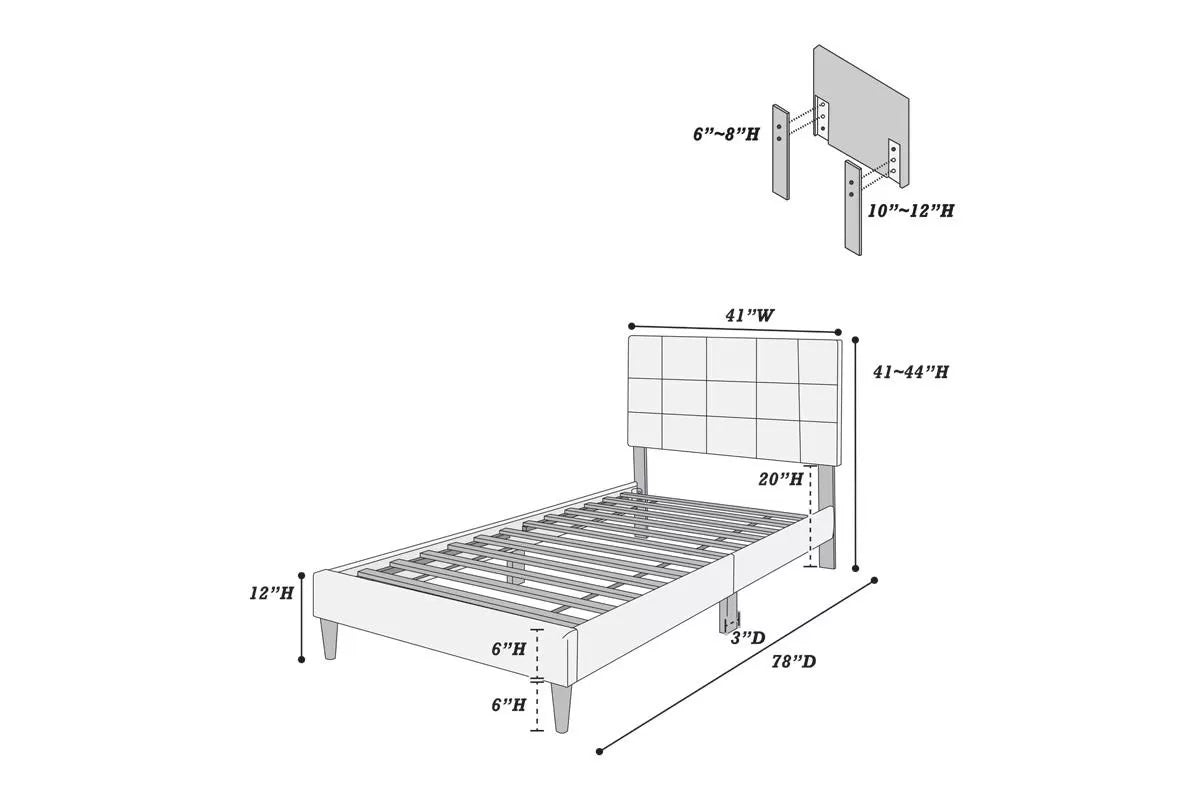 6"~8"H

10"~12"H

41"W

41~44"H

20"H

12"H

6"H

6"H

3"D

78"D