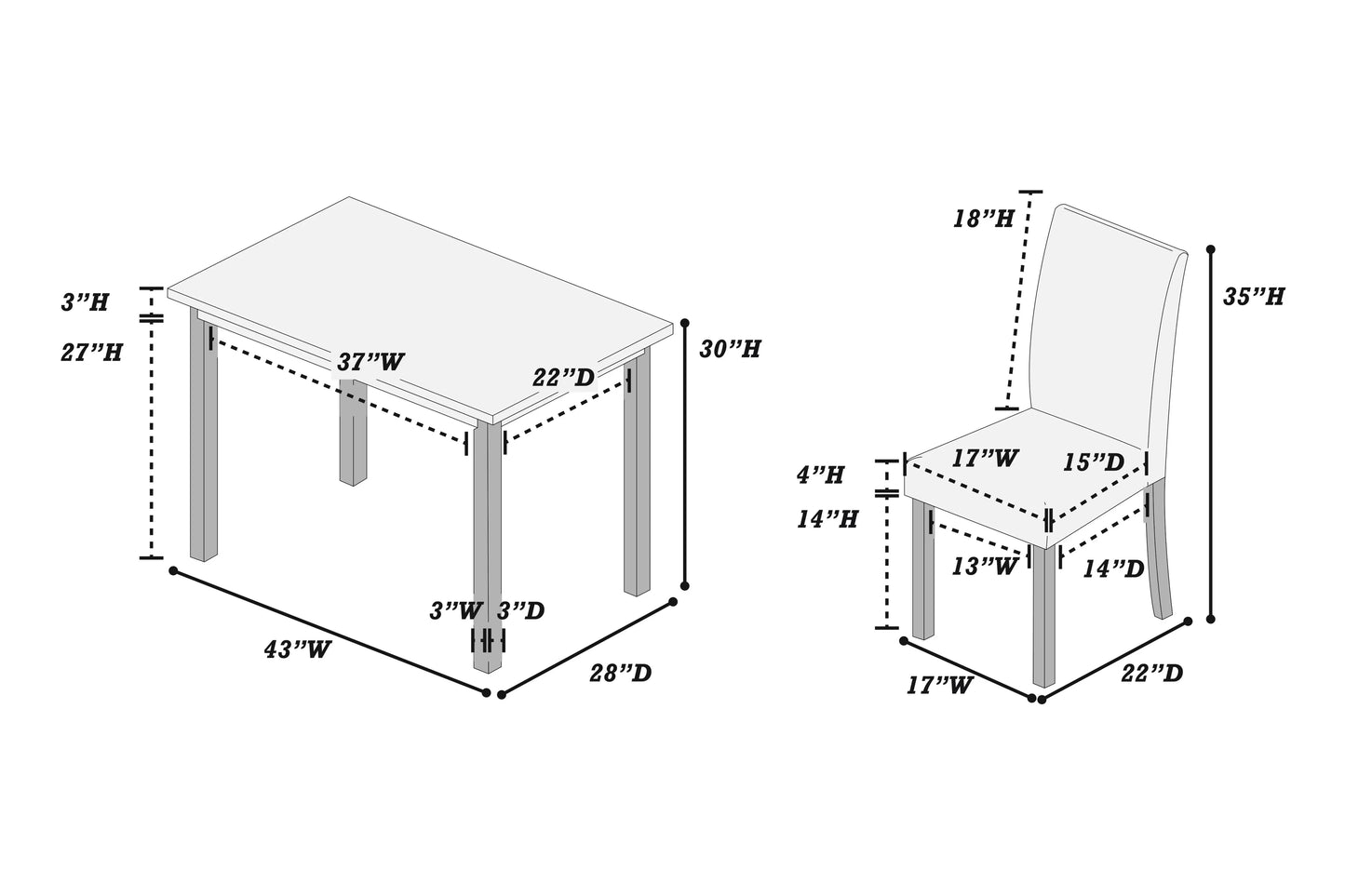 3"H
27"H
37"W
22"D
30"H
3"W 3"D
43"W
28"D

18"H
35"H
17"W
15"D
4"H
14"H
13"W
14"D
17"W
22"D