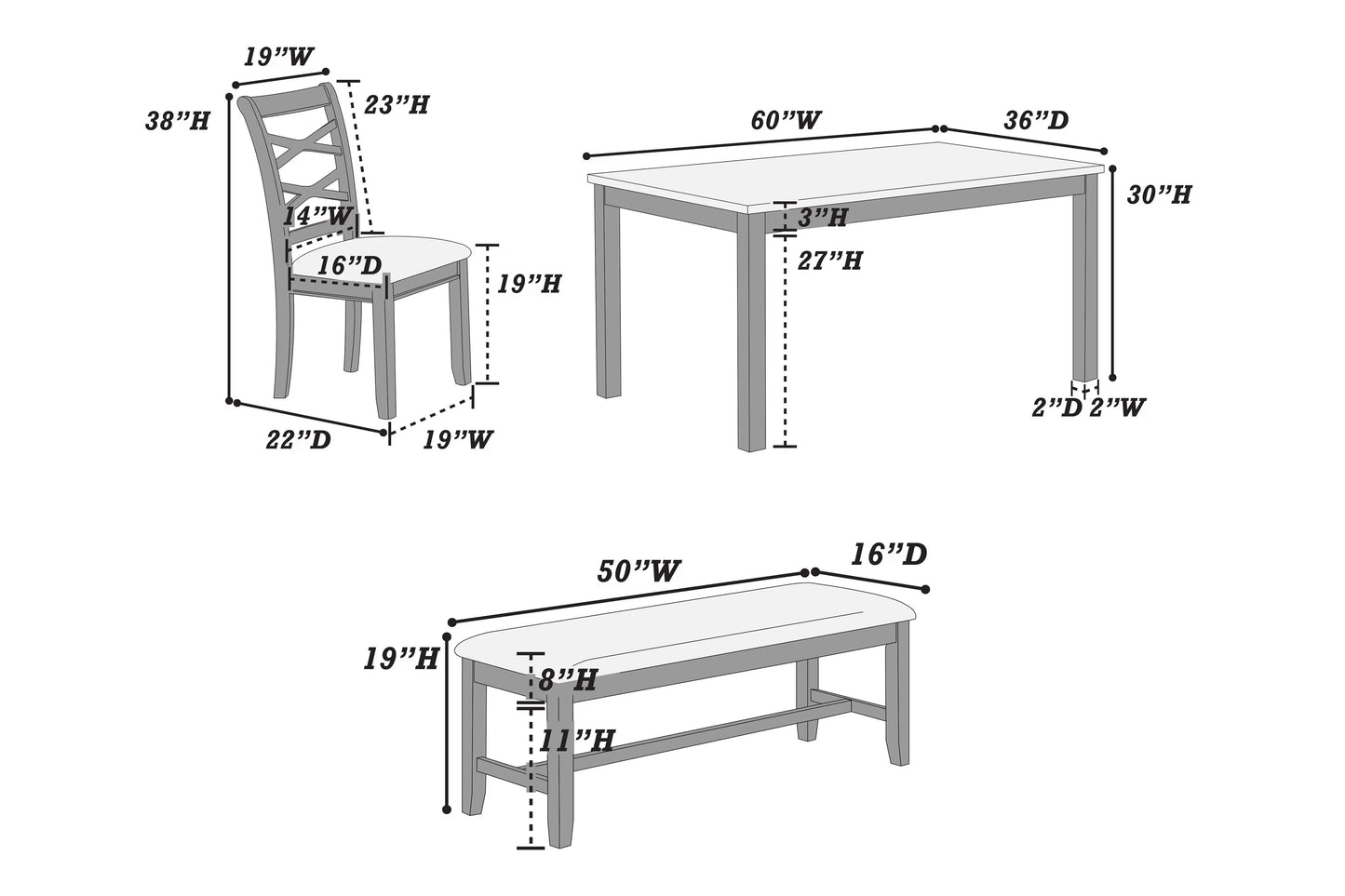 19"W

38"H

23"H

14"W

16"D

19"H

22"D

19"W

60"W

36"D

30"H

3"H

27"H

2"D 2"W

50"W

16"D

19"H

8"H

11"H